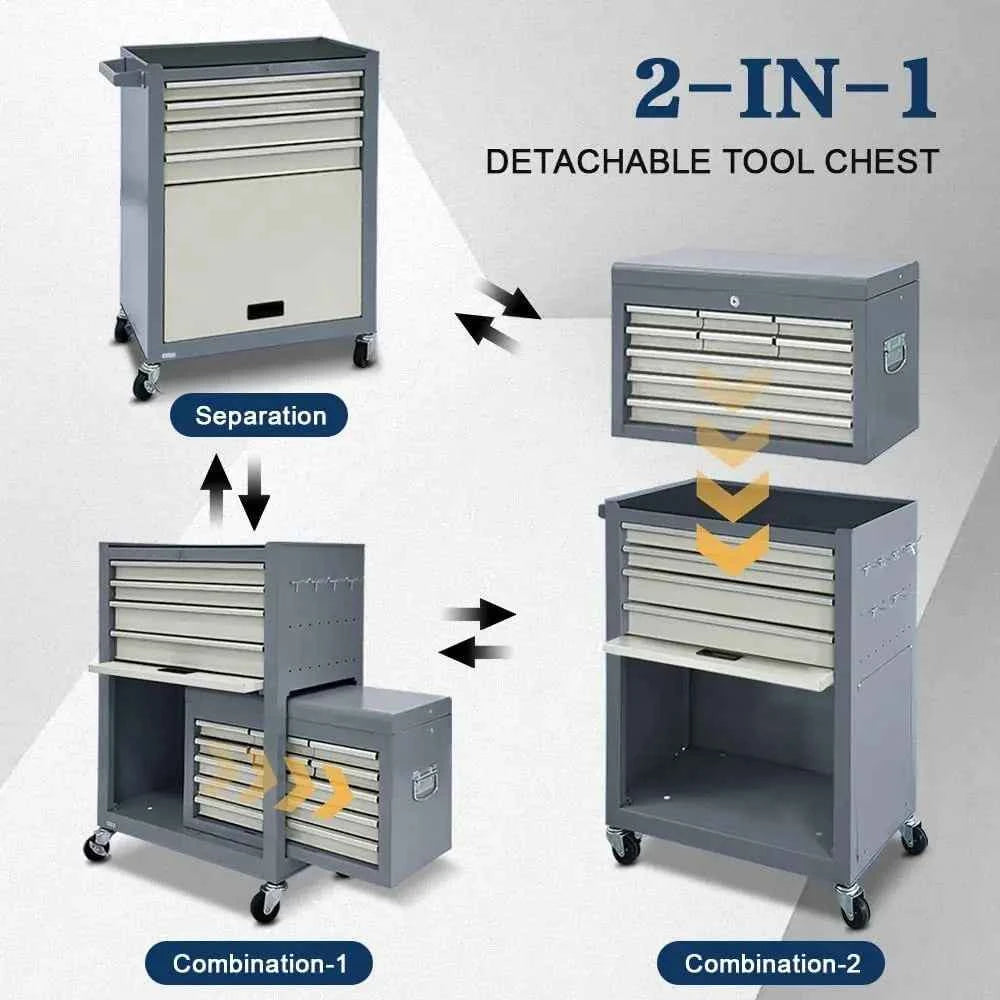 2-IN-1
DETACHABLE TOOL CHEST

Separation

Combination-1

Combination-2