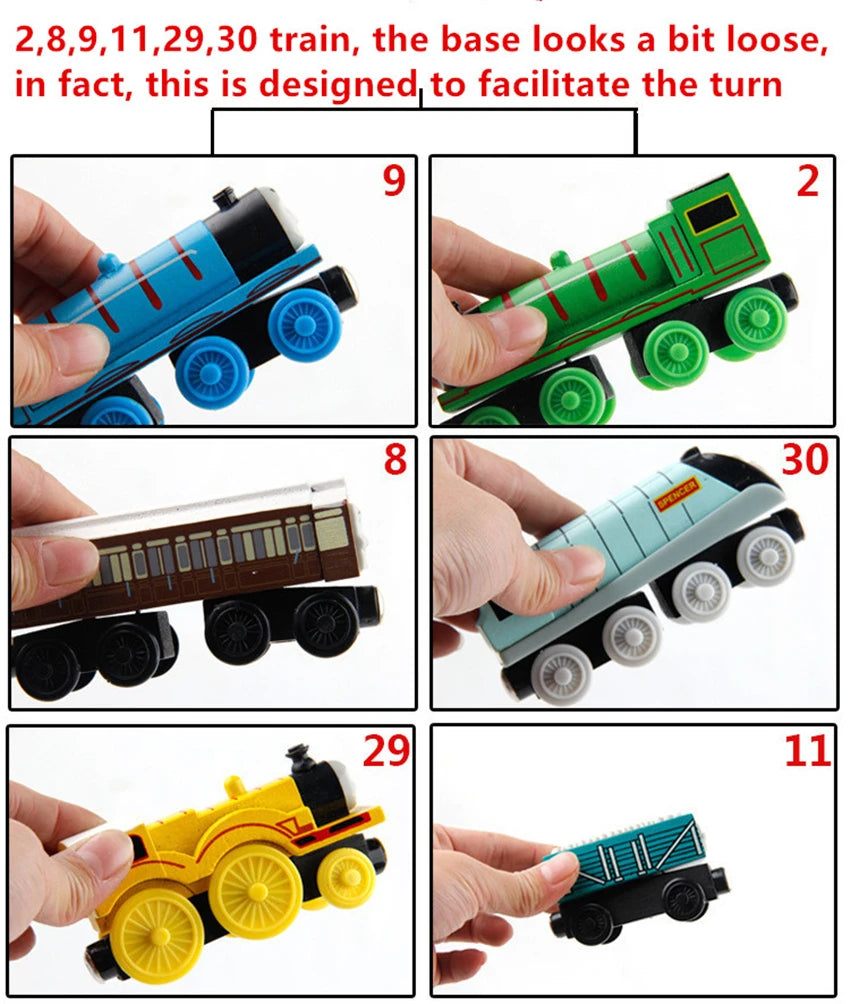 2,8,9,11,29,30 train, the base looks a bit loose, in fact, this is designed to facilitate the turn

9

2

8

30

SPENCER

29

11