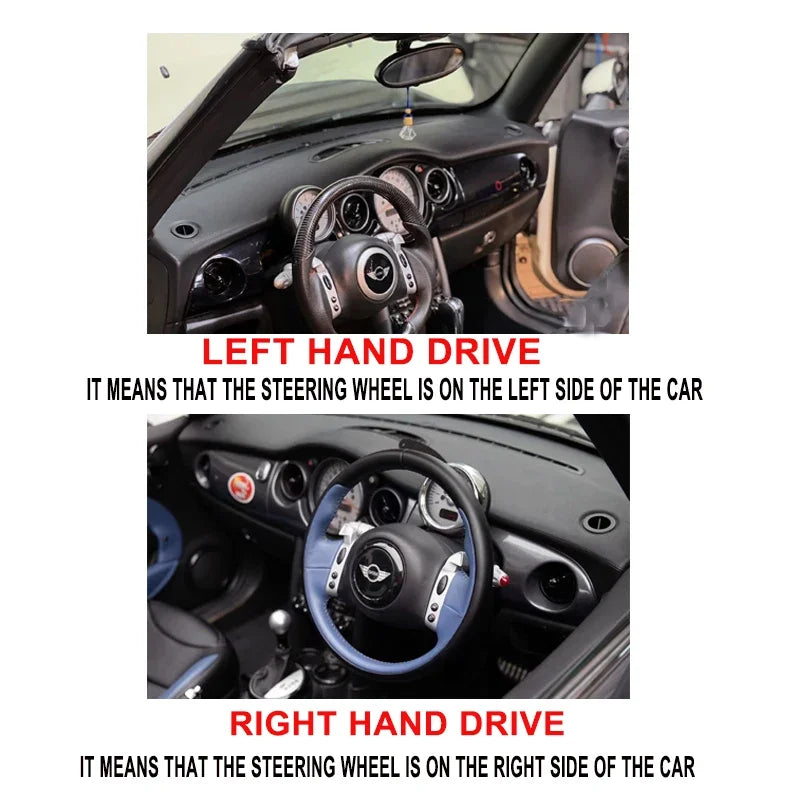 LEFT HAND DRIVE
IT MEANS THAT THE STEERING WHEEL IS ON THE LEFT SIDE OF THE CAR

RIGHT HAND DRIVE
IT MEANS THAT THE STEERING WHEEL IS ON THE RIGHT SIDE OF THE CAR